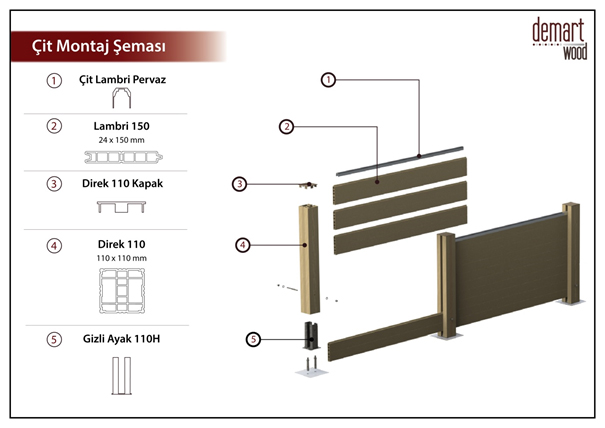 Çit Montaj Şeması

demart wood

1 Çit Lambri Pervaz

2 Lambri 150
24 x 150 mm

3 Direk 110 Kapak

4 Direk 110
110 x 110 mm

5 Gizli Ayak 110H

1

2

3

4

5